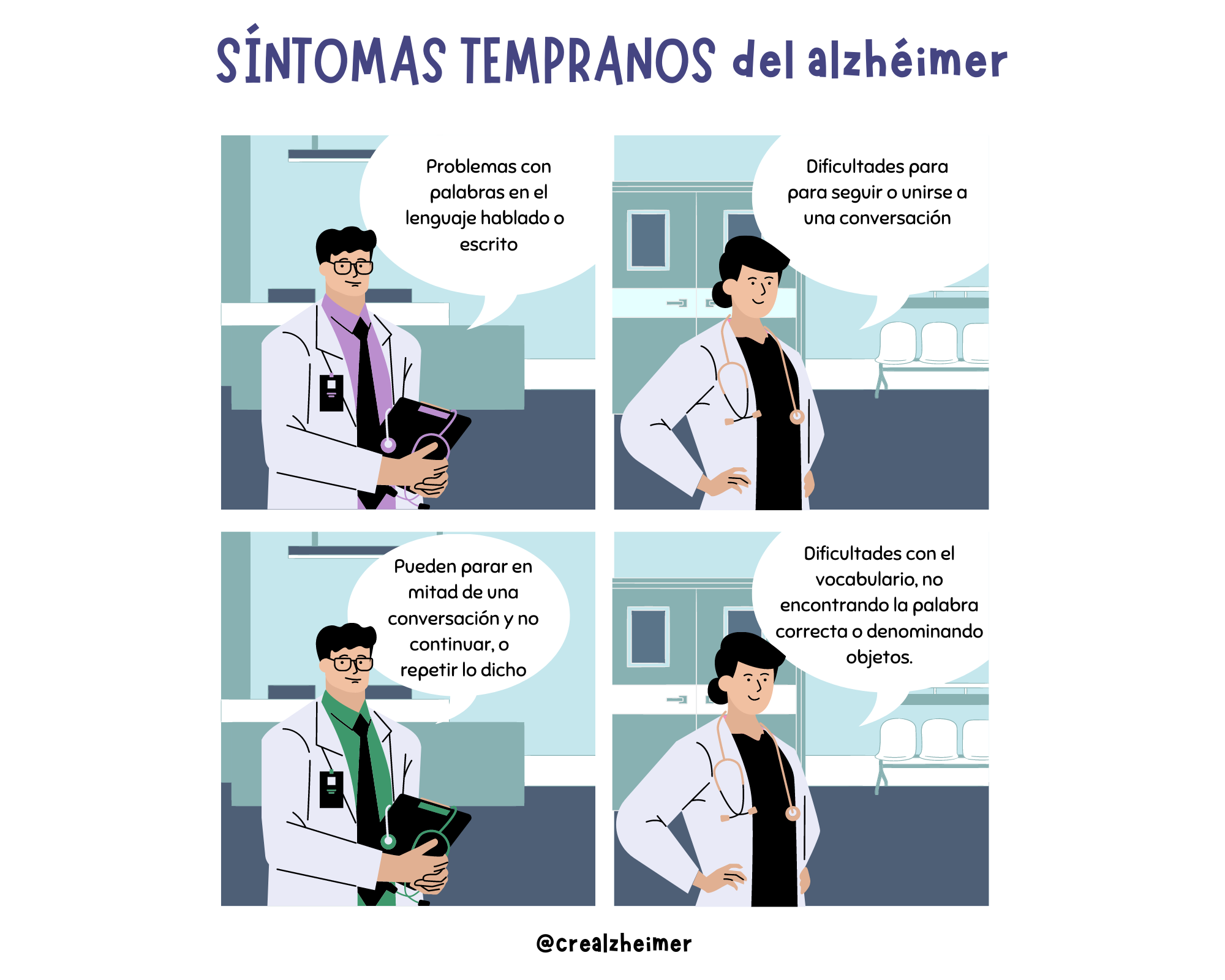 SÍNTOMAS TEMPRANOS del alzhéimer

Problemas con palabras en el lenguaje hablado o escrito

Dificultades para para seguir o unirse a una conversación

Pueden parar en mitad de una conversación y no continuar, o repetir lo dicho

Dificultades con el vocabulario, no encontrando la palabra correcta o denominando objetos.

@crealzheimer